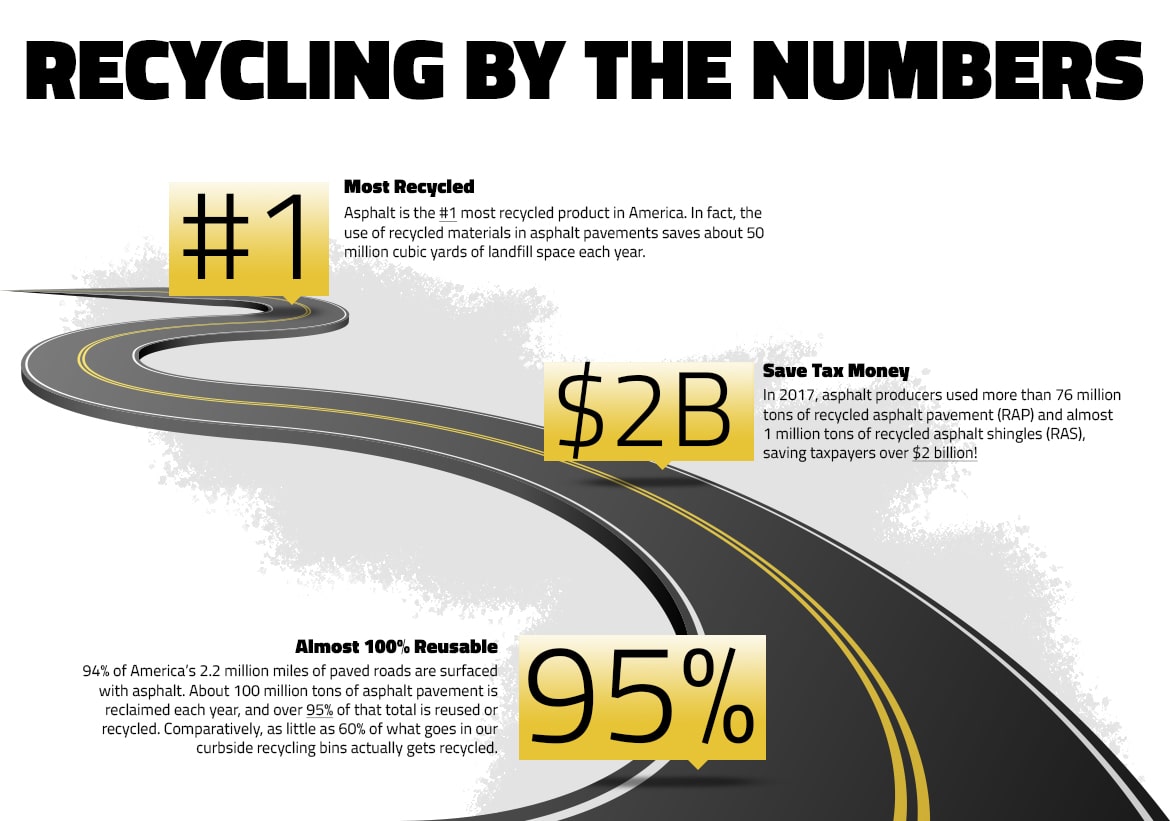 RECYCLING BY THE NUMBERS

#1

Most Recycled

Asphalt is the #1 most recycled product in America. In fact, the use of recycled materials in asphalt pavements saves about 50 million cubic yards of landfill space each year.

$2B

Save Tax Money

In 2017, asphalt producers used more than 76 million tons of recycled asphalt pavement (RAP) and almost 1 million tons of recycled asphalt shingles (RAS), saving taxpayers over $2 billion!

Almost 100% Reusable

94% of America's 2.2 million miles of paved roads are surfaced with asphalt. About 100 million tons of asphalt pavement is reclaimed each year, and over 95% of that total is reused or recycled. Comparatively, as little as 60% of what goes in our curbside recycling bins actually gets recycled.

95%